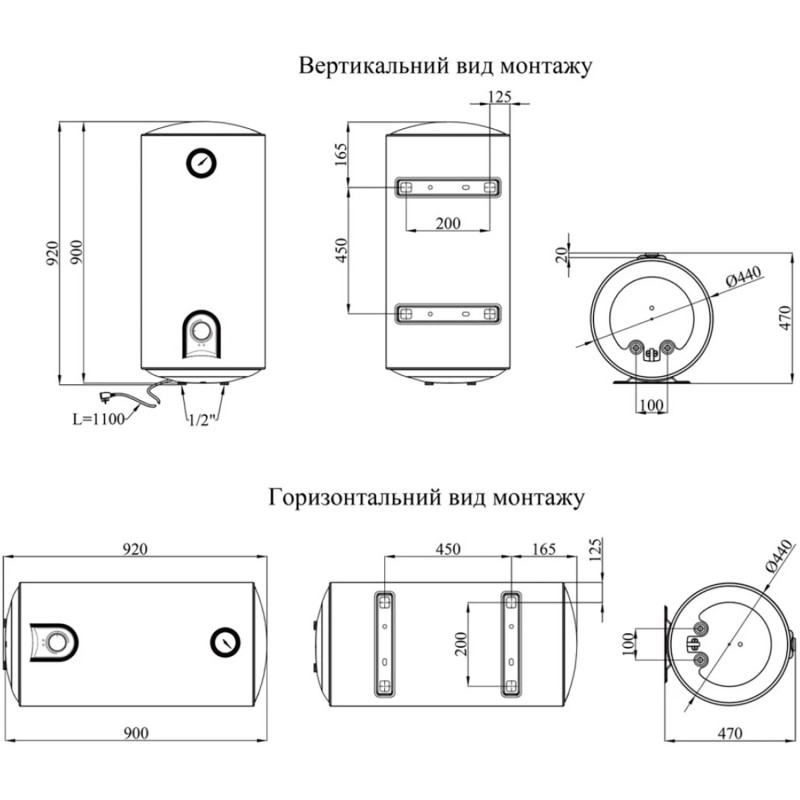 Вертикальний вид монтажу

920
900
L=1100
1/2"

125
165
200
450

20
Ø440
470
100

Горизонтальний вид монтажу

920
900

450
165
125
200

Ø440
100
470