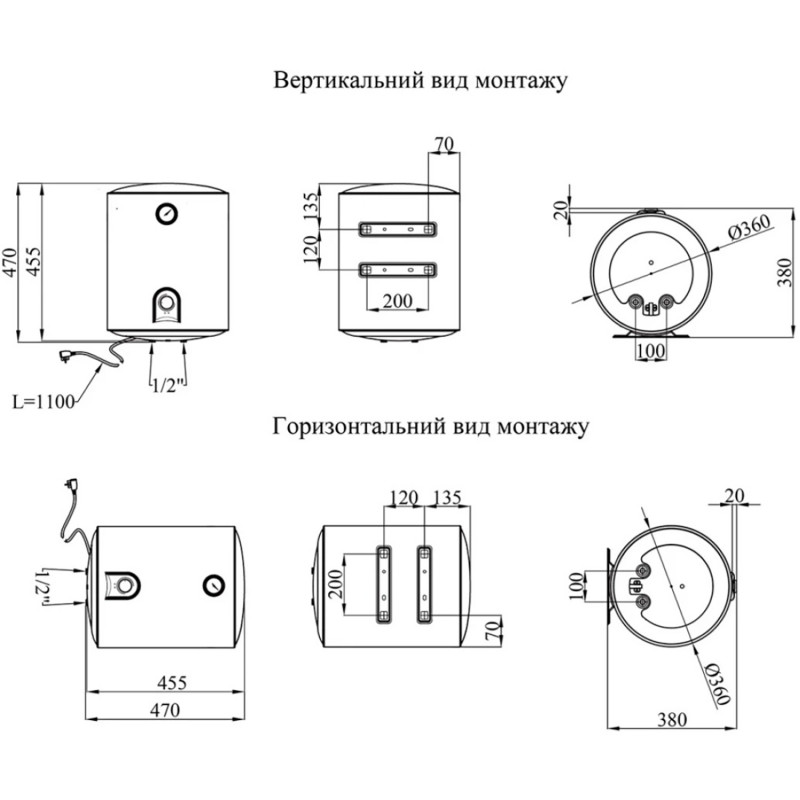 Вертикальний вид монтажу

470
455
L=1100
1/2"

70
135
120
200

20
Ø360
380
100

Горизонтальний вид монтажу

1/2"
455
470

120
135
200
70

20
100
Ø360
380